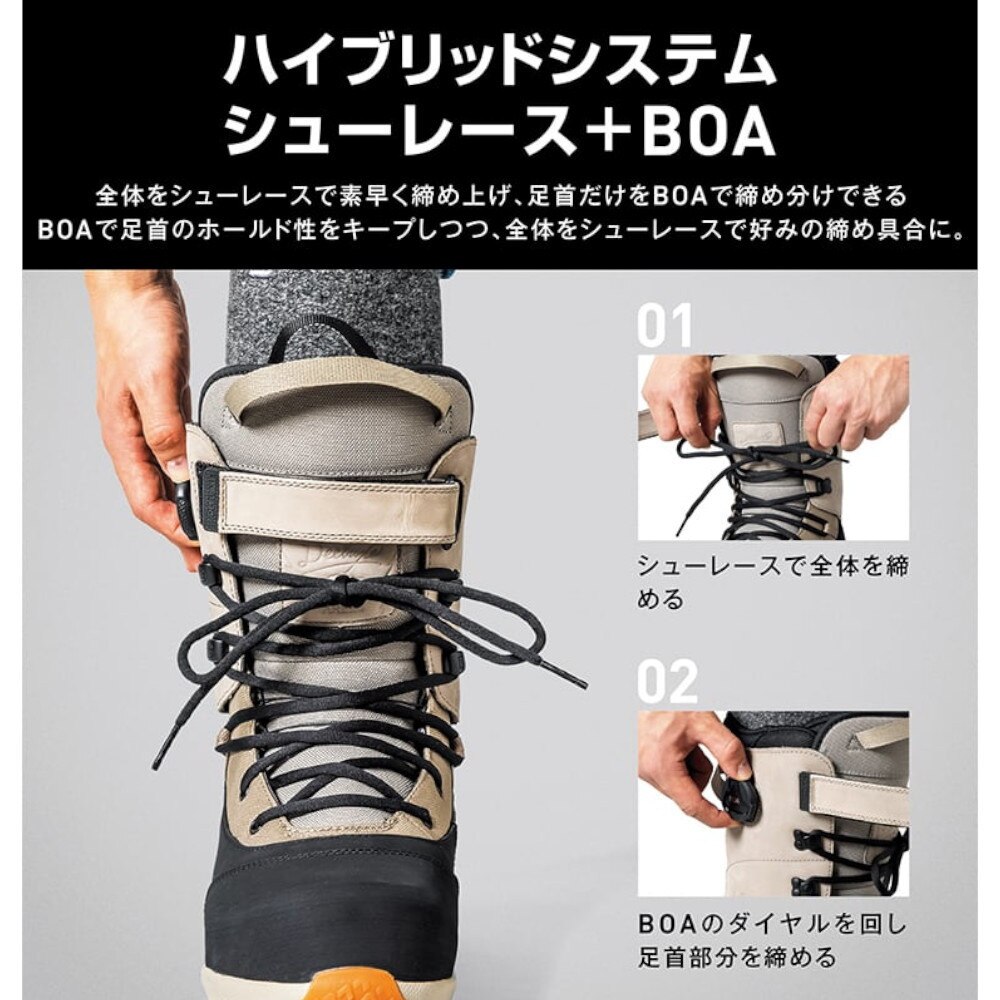 ハイブリッドシステム
シューレース＋BOA

全体をシューレースで素早く締め上げ、足首だけをBOAで締め分けできる
BOAで足首のホールド性をキープしつつ、全体をシューレースで好みの締め具合に。

01

シューレースで全体を締める

02

BOAのダイヤルを回し足首部分を締める