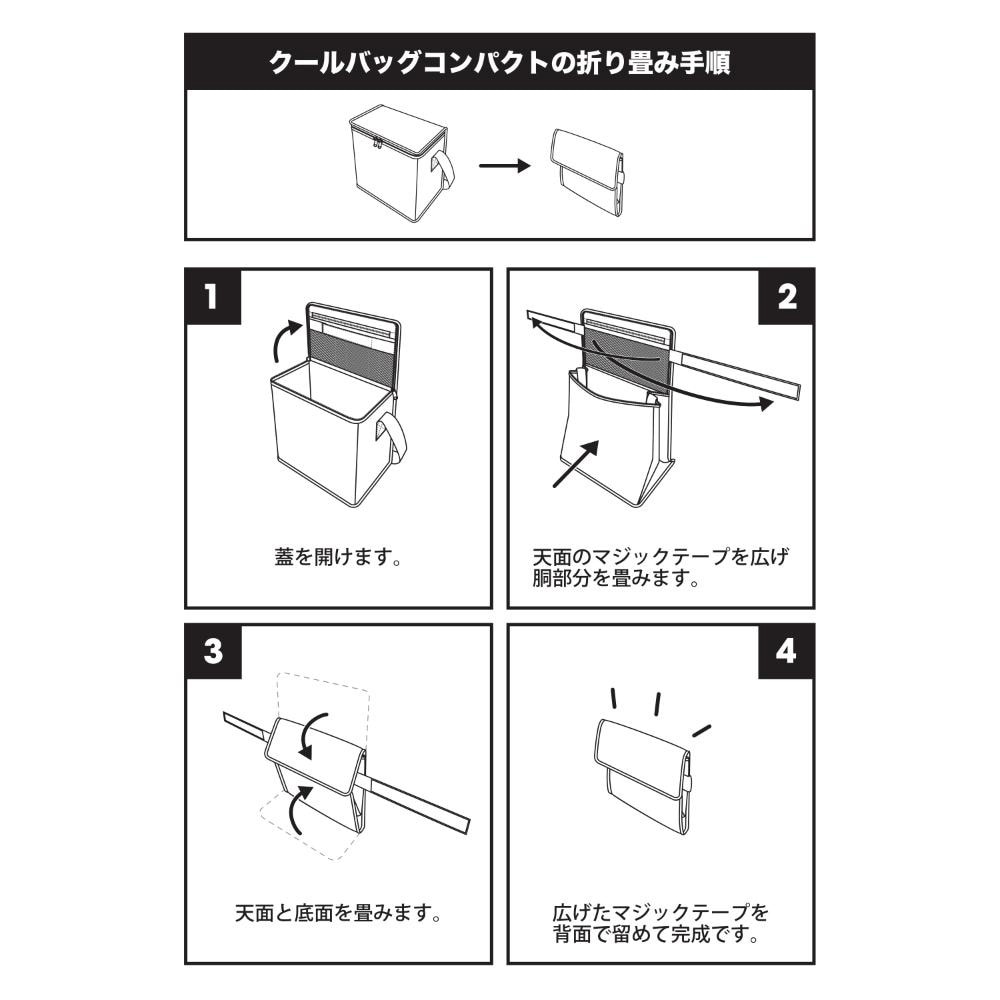 クールバッグコンパクトの折り畳み手順

1

蓋を開けます。

2

天面のマジックテープを広げ胴部分を畳みます。

3

天面と底面を畳みます。

4

広げたマジックテープを背面で留めて完成です。