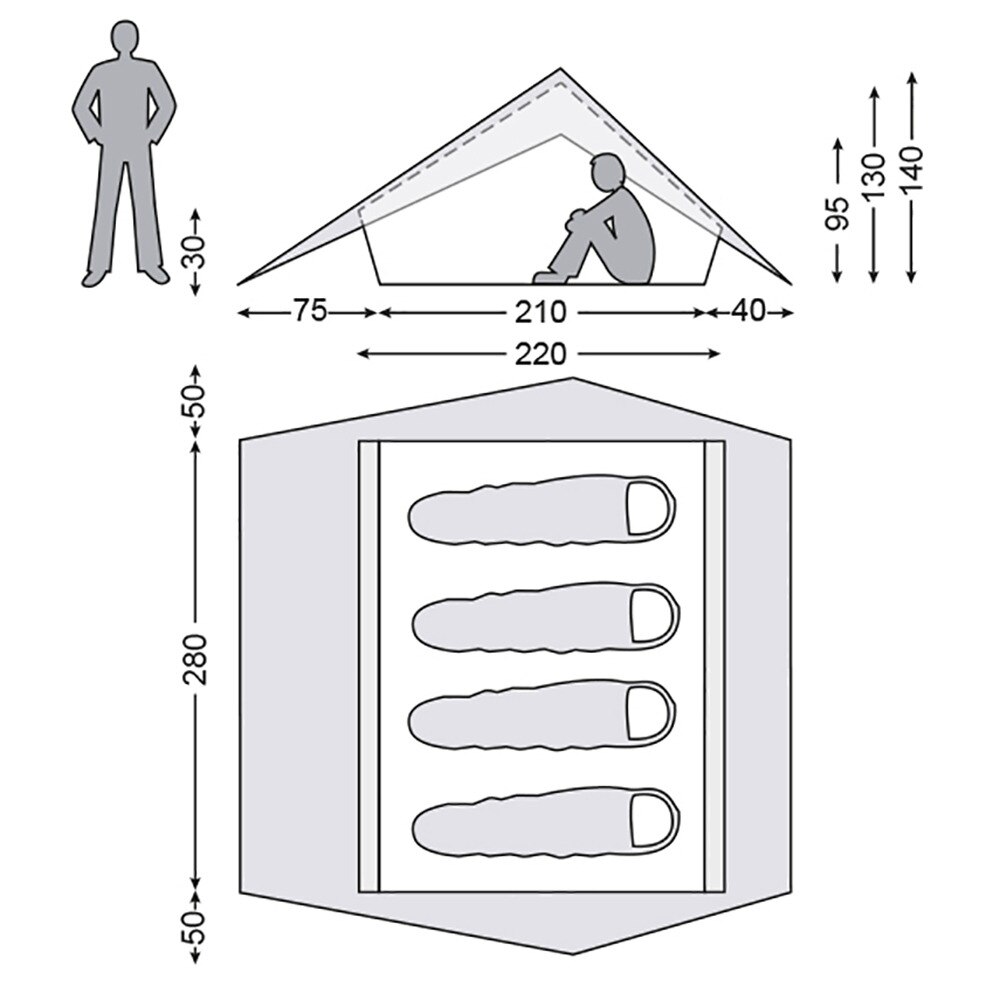 30
95
130
140
75
210
40
220
50
280
50