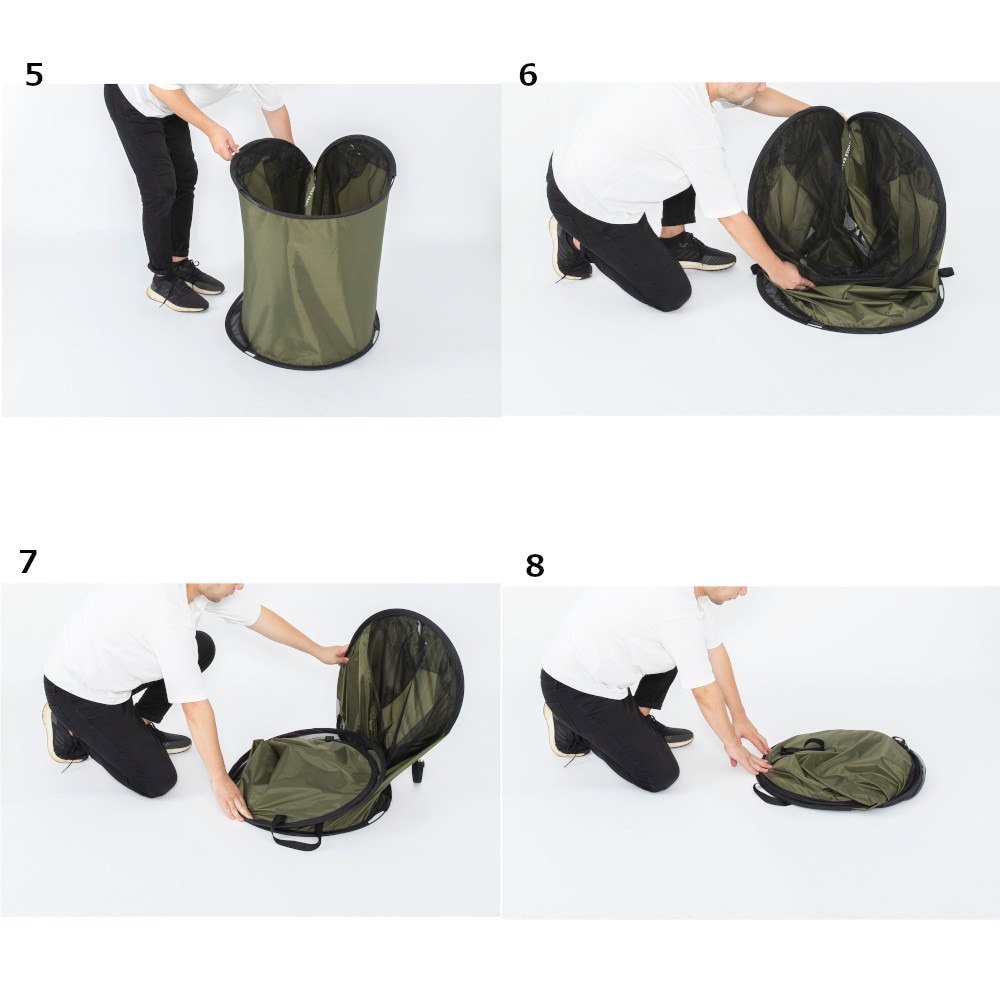 5

6

7

8