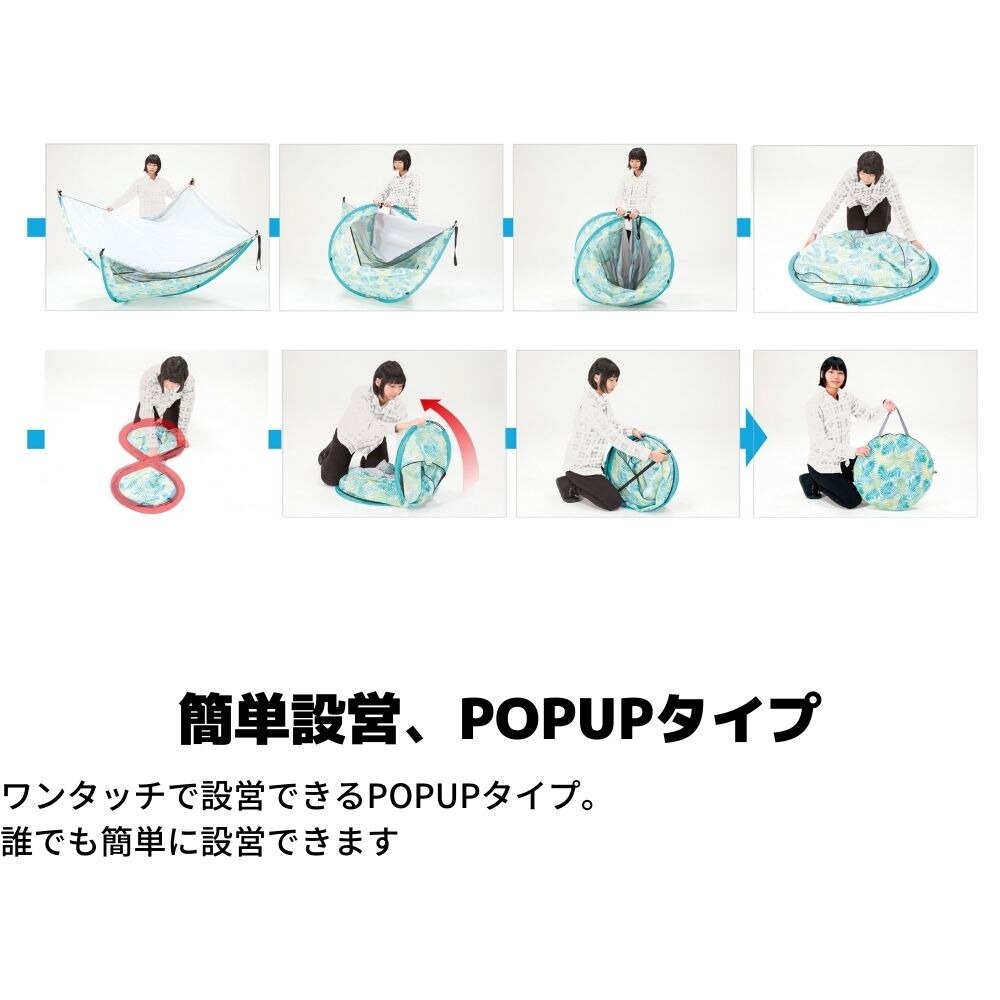 簡単設営、POPUPタイプ

ワンタッチで設営できるPOPUPタイプ。
誰でも簡単に設営できます