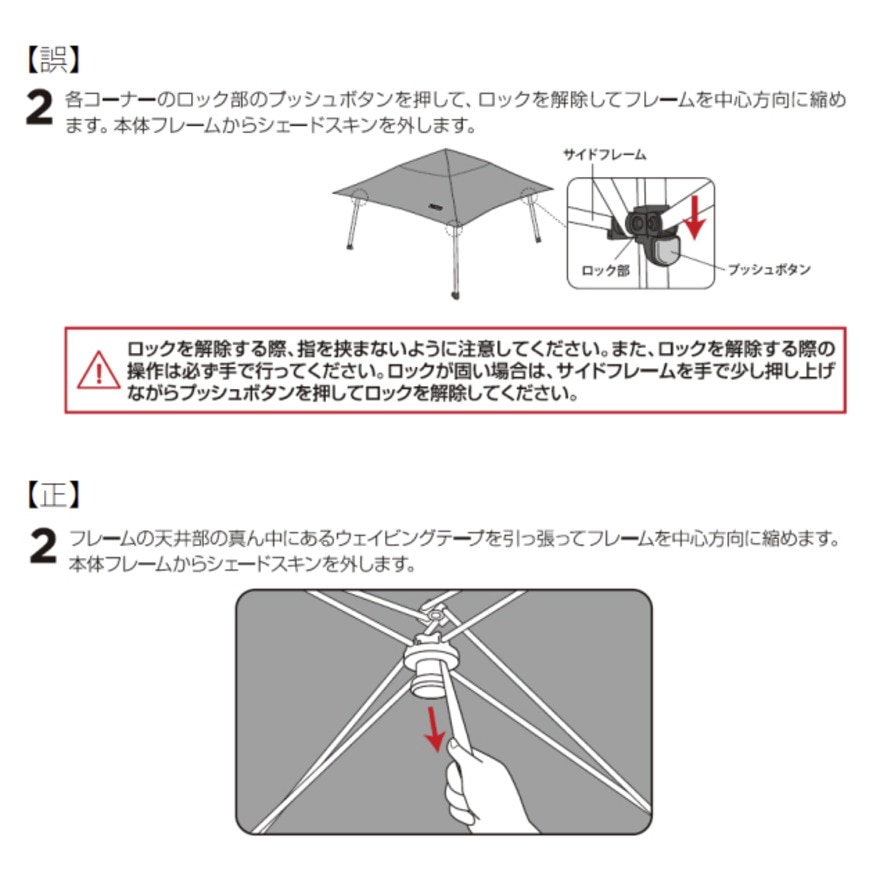 【誤】

2 各コーナーのロック部のプッシュボタンを押して、ロックを解除してフレームを中心方向に縮めます。本体フレームからシェードスキンを外します。

サイドフレーム

ロック部

プッシュボタン

ロックを解除する際、指を挟まないように注意してください。また、ロックを解除する際の操作は必ず手で行ってください。ロックが固い場合は、サイドフレームを手で少し押し上げながらプッシュボタンを押してロックを解除してください。

【正】

2 フレームの天井部の真ん中にあるウェイビングテープを引っ張ってフレームを中心方向に縮めます。本体フレームからシェードスキンを外します。