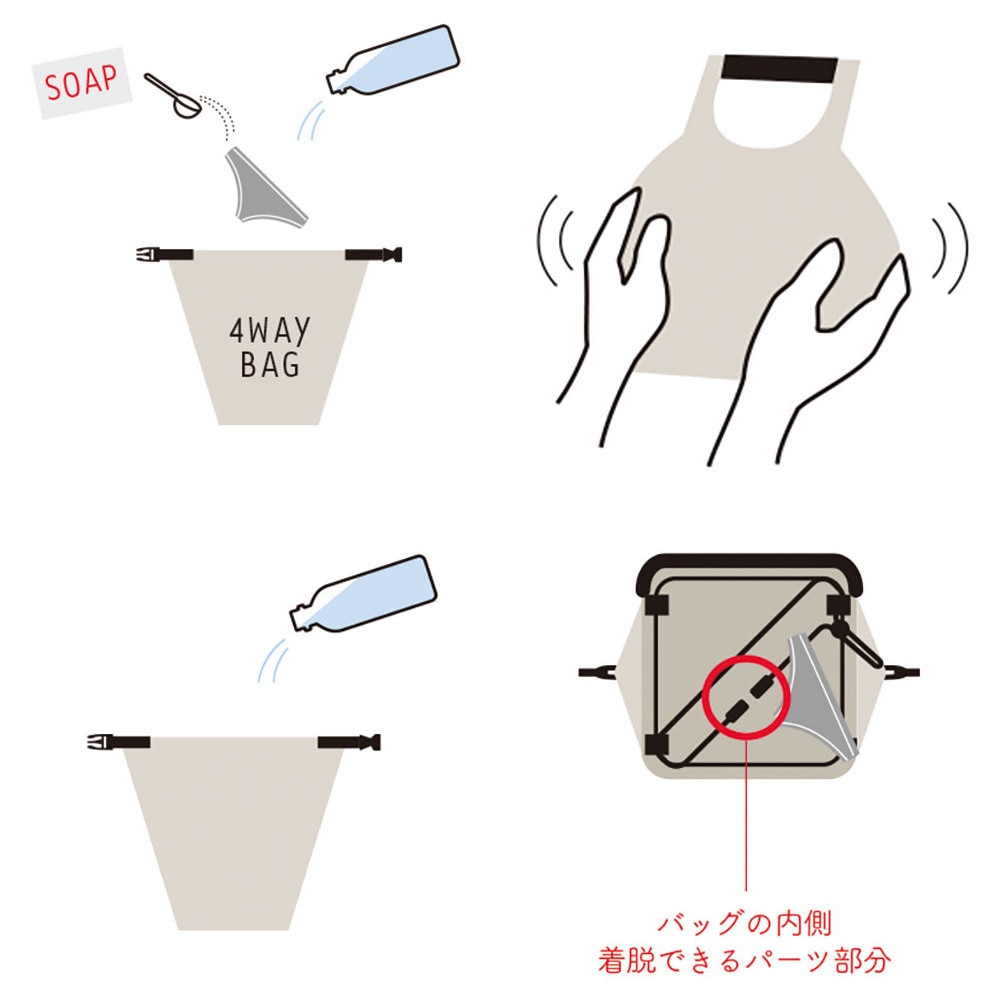 SOAP

4WAY BAG

バッグの内側
着脱できるパーツ部分