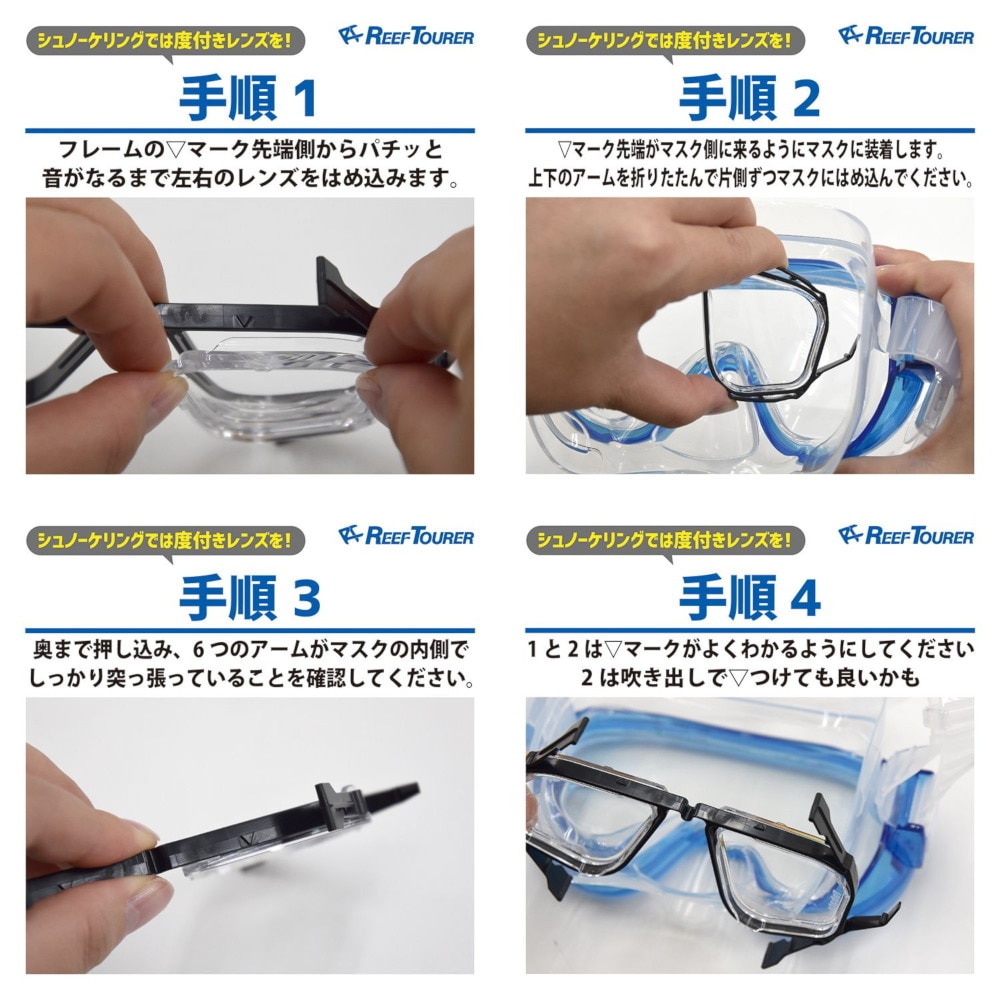 シュノーケリングでは度付きレンズを!

REEF TOURER

手順 1

フレームの▽マーク先端側からパチッと音がなるまで左右のレンズをはめ込みます。

シュノーケリングでは度付きレンズを!

REEF TOURER

手順 2

▽マーク先端がマスク側に来るようにマスクに装着します。上下のアームを折りたたんで片側ずつマスクにはめ込んでください。

シュノーケリングでは度付きレンズを!

REEF TOURER

手順 3

奥まで押し込み、6つのアームがマスクの内側でしっかり突っ張っていることを確認してください。

シュノーケリングでは度付きレンズを!

REEF TOURER

手順 4

1と2は▽マークがよくわかるようにしてください
2は吹き出しで▽つけても良いかも