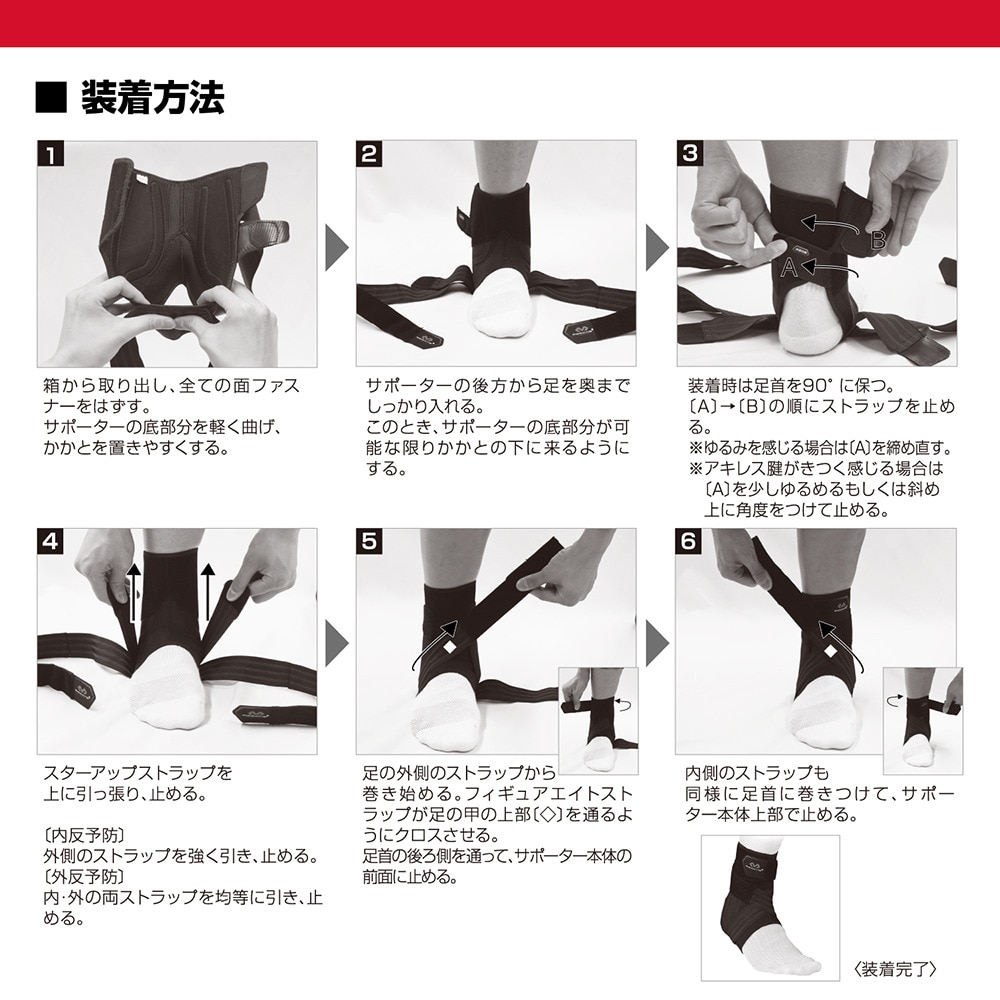 ■ 装着方法

1

箱から取り出し、全ての面ファスナーをはずす。
サポーターの底部分を軽く曲げ、かかとを置きやすくする。

2

サポーターの後方から足を奥までしっかり入れる。
このとき、サポーターの底部分が可能な限りかかとの下に来るようにする。

3

B
A

装着時は足首を90°に保つ。
〔A〕→〔B〕の順にストラップを止める。
※ゆるみを感じる場合は〔A〕を締め直す。
※アキレス腱がきつく感じる場合は〔A〕を少しゆるめるもしくは斜め上に角度をつけて止める。

4

スターアップストラップを上に引っ張り、止める。

〔内反予防〕
外側のストラップを強く引き、止める。
〔外反予防〕
内･外の両ストラップを均等に引き、止める。

5

足の外側のストラップから巻き始める。フィギュアエイトストラップが足の甲の上部〔◇〕を通るようにクロスさせる。
足首の後ろ側を通って、サポーター本体の前面に止める。

6

内側のストラップも同様に足首に巻きつけて、サポーター本体上部で止める。

〈装着完了〉