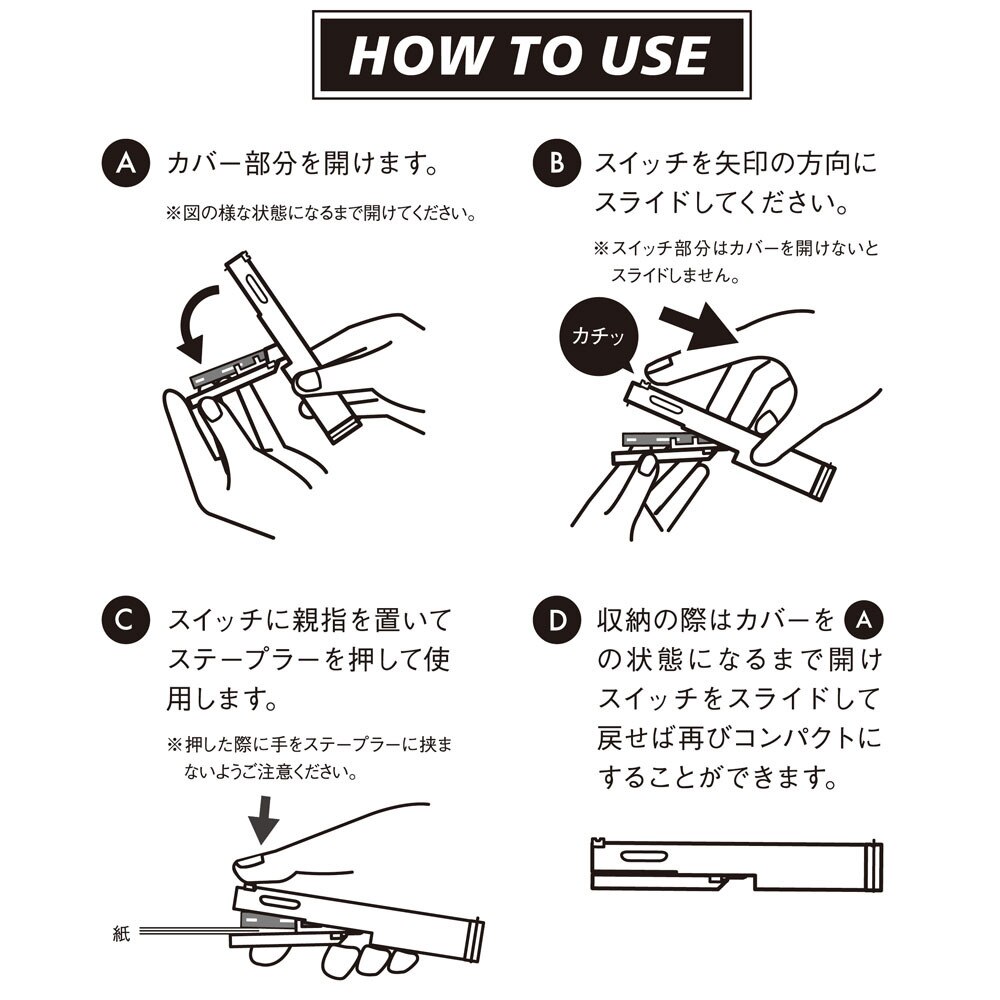 HOW TO USE

A カバー部分を開けます。

※図の様な状態になるまで開けてください。

B スイッチを矢印の方向にスライドしてください。

※スイッチ部分はカバーを開けないとスライドしません。

カチッ

C スイッチに親指を置いてステープラーを押して使用します。

※押した際に手をステープラーに挟まないようご注意ください。

紙

D 収納の際はカバーを A の状態になるまで開けスイッチをスライドして戻せば再びコンパクトにすることができます。