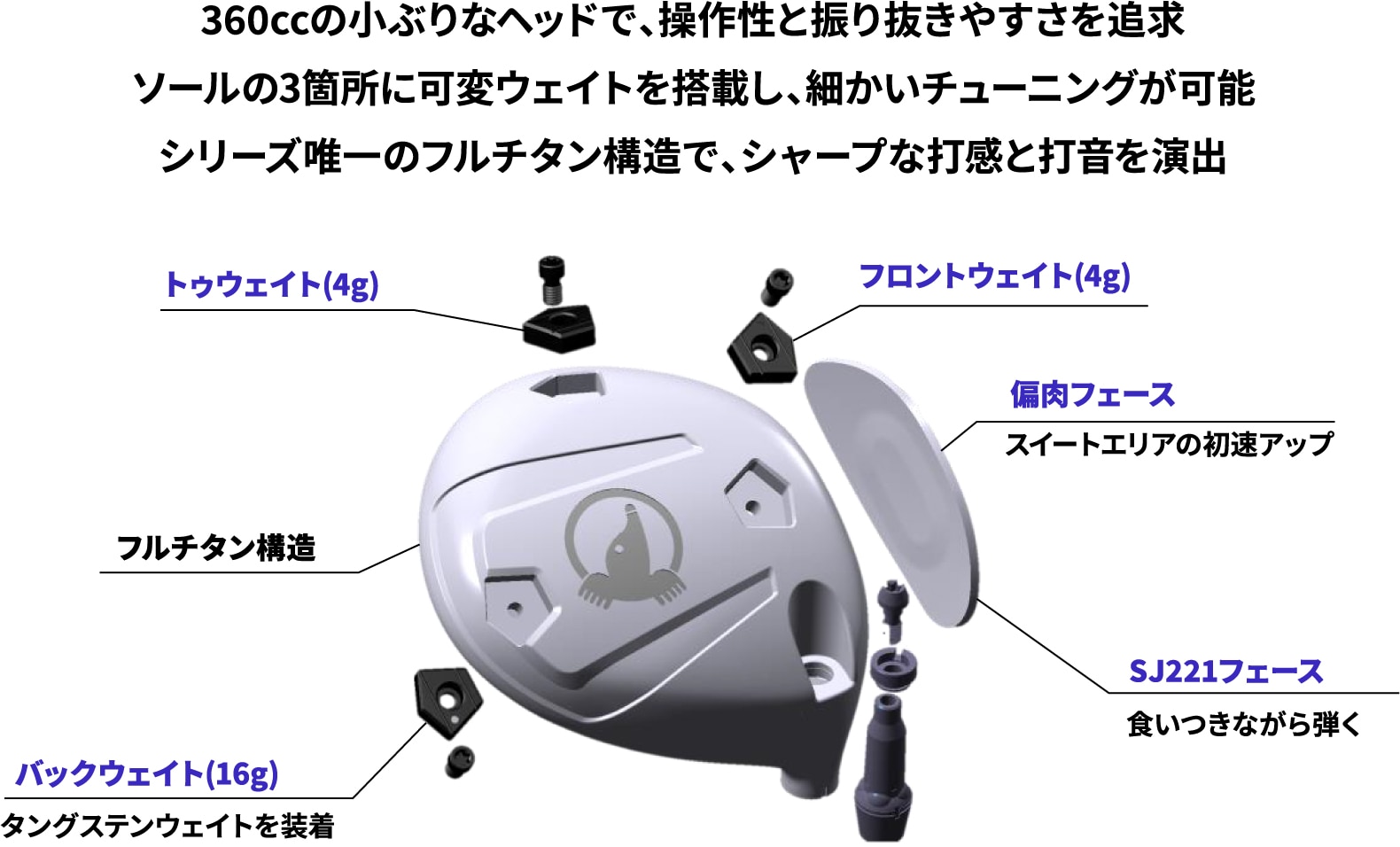 360ccの小ぶりなヘッドで、操作性と振り抜きやすさを追求
ソールの3箇所に可変ウェイトを搭載し、細かいチューニングが可能
シリーズ唯一のフルチタン構造で、シャープな打感と打音を演出

トゥウェイト(4g)

フロントウェイト(4g)

偏肉フェース
スイートエリアの初速アップ

フルチタン構造

SJ221フェース
食いつきながら弾く

バックウェイト(16g)
タングステンウェイトを装着