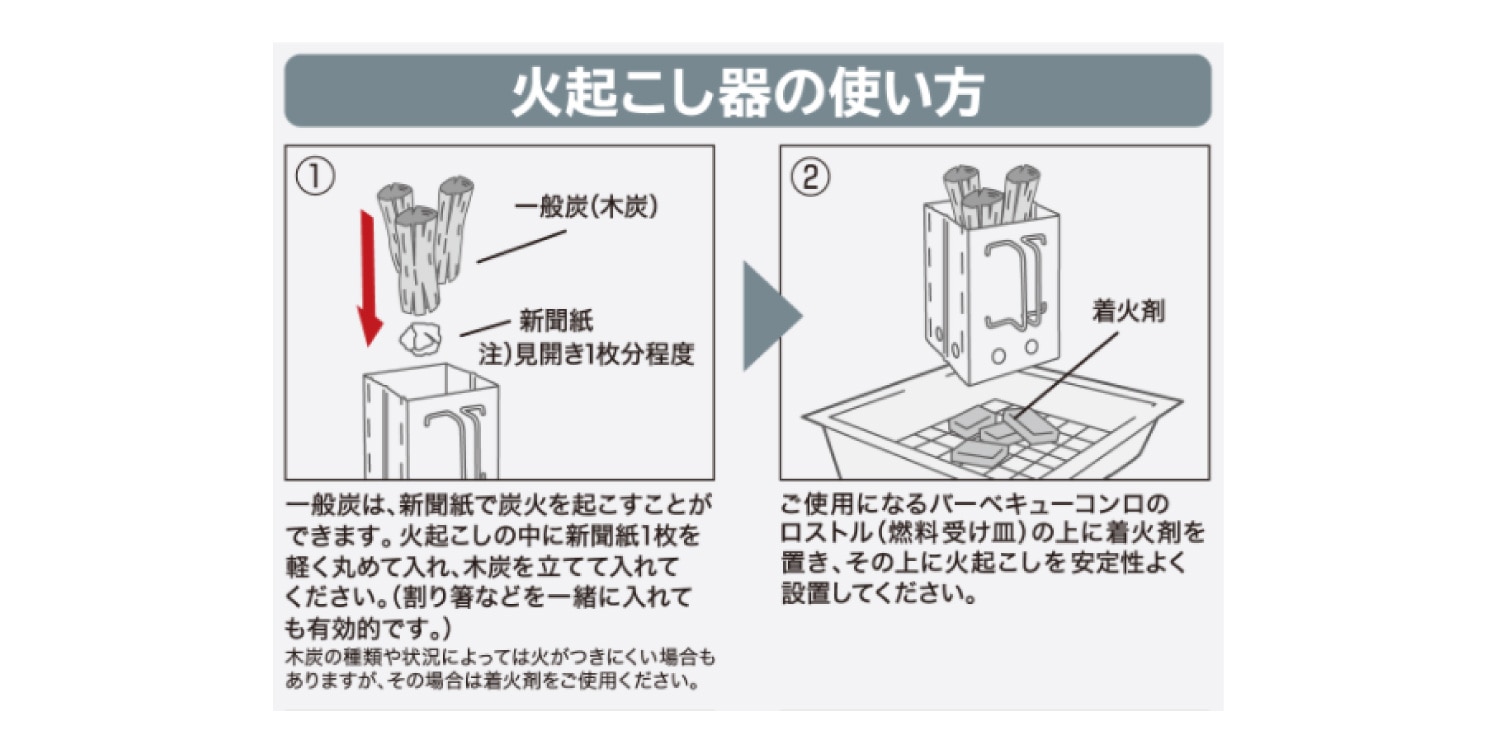 火起こし器の使い方

①

一般炭(木炭)

新聞紙
注)見開き1枚分程度

一般炭は、新聞紙で炭火を起こすことができます。火起こしの中に新聞紙1枚を軽く丸めて入れ、木炭を立てて入れてください。(割り箸などを一緒に入れても有効的です。)
木炭の種類や状況によっては火がつきにくい場合もありますが、その場合は着火剤をご使用ください。

②

着火剤

ご使用になるバーベキューコンロのロストル(燃料受け皿)の上に着火剤を置き、その上に火起こしを安定性よく設置してください。