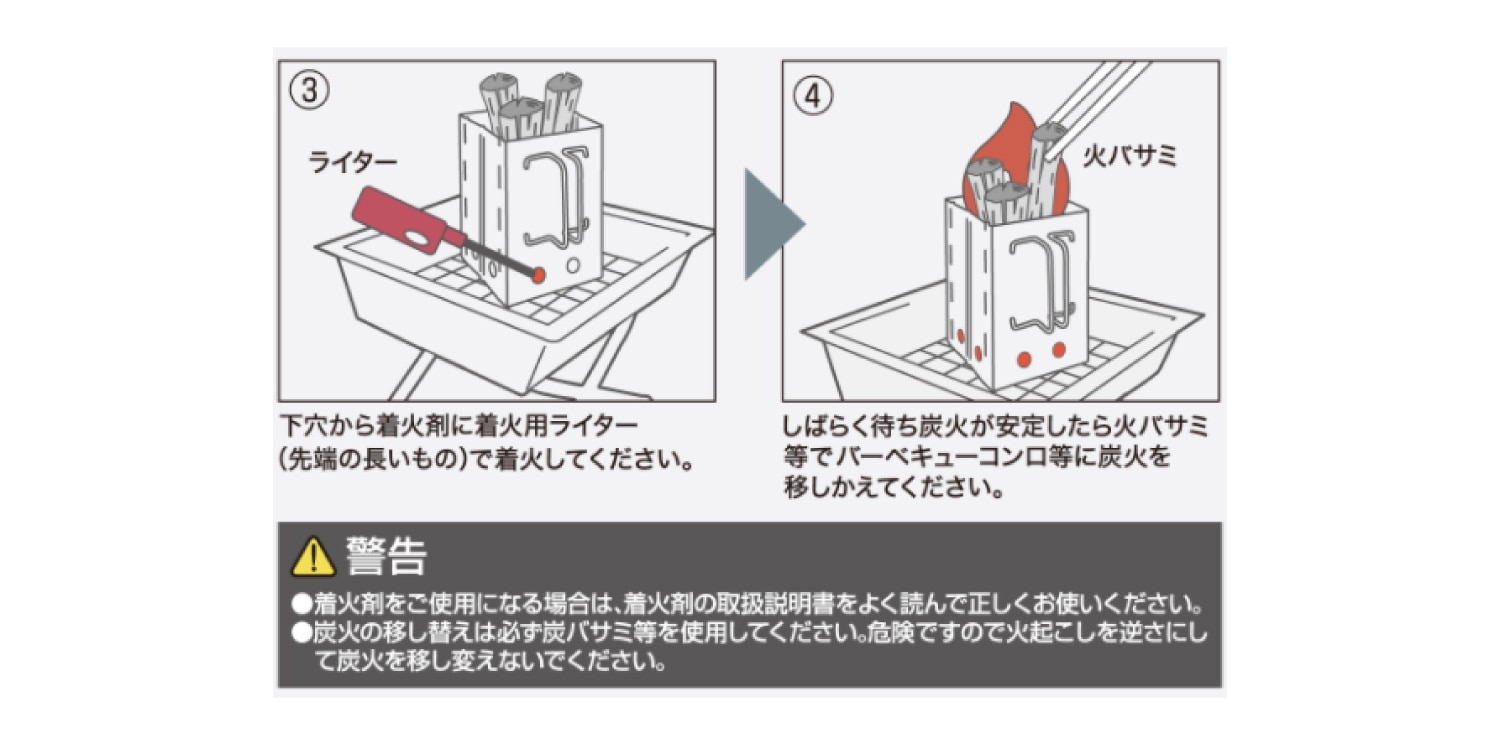 ③

ライター

下穴から着火剤に着火用ライター（先端の長いもの）で着火してください。

④

火バサミ

しばらく待ち炭火が安定したら火バサミ等でバーベキューコンロ等に炭火を移しかえてください。

警告

●着火剤をご使用になる場合は、着火剤の取扱説明書をよく読んで正しくお使いください。
●炭火の移し替えは必ず炭バサミ等を使用してください。危険ですので火起こしを逆さにして炭火を移し変えないでください。